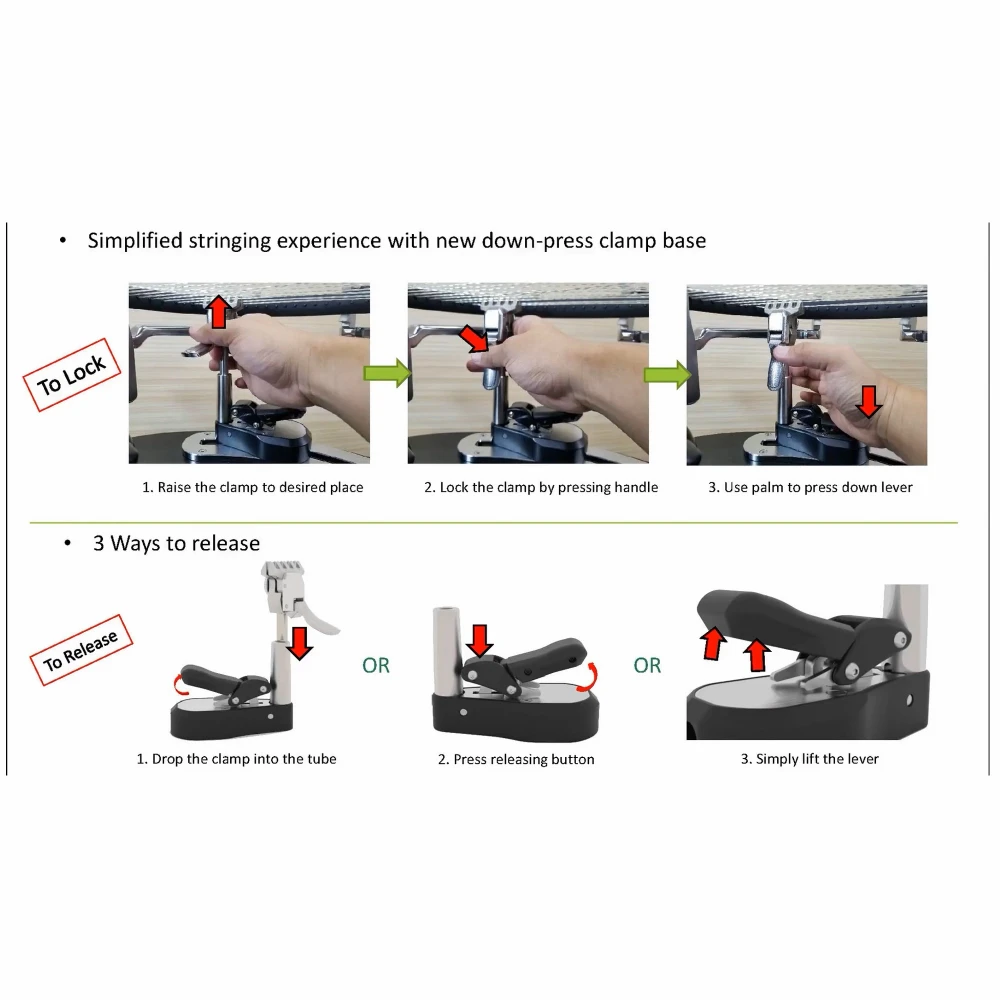 • Simplified stringing experience with new down-press clamp base

To Lock

1. Raise the clamp to desired place

2. Lock the clamp by pressing handle

3. Use palm to press down lever

• 3 Ways to release

To Release

OR

OR

1. Drop the clamp into the tube

2. Press releasing button

3. Simply lift the lever